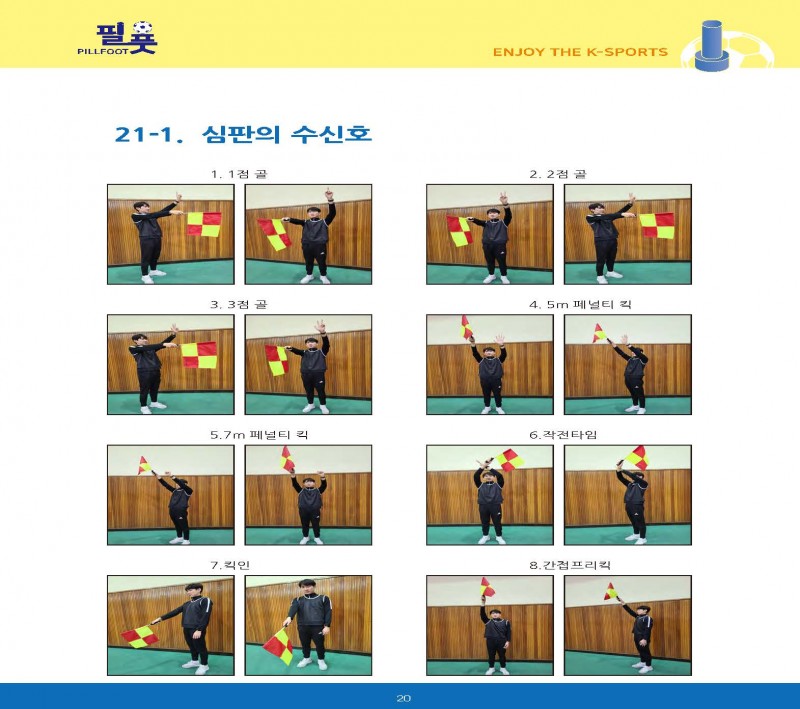 필풋
PILLFOOT

ENJOY THE K-SPORTS

21-1. 심판의 수신호

1. 1점 골

2. 2점 골

3. 3점 골

4. 5m 페널티 킥

5.7m 페널티 킥

6.작전타임

7.킥인

8.간접프리킥

20